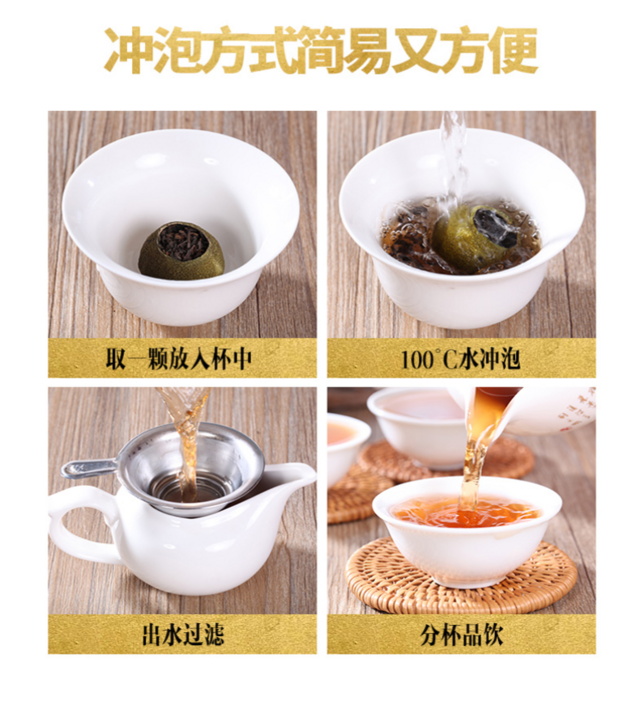 冲泡方式简易又方便

取一颗放入杯中

100°C水冲泡

出水过滤

分杯品饮