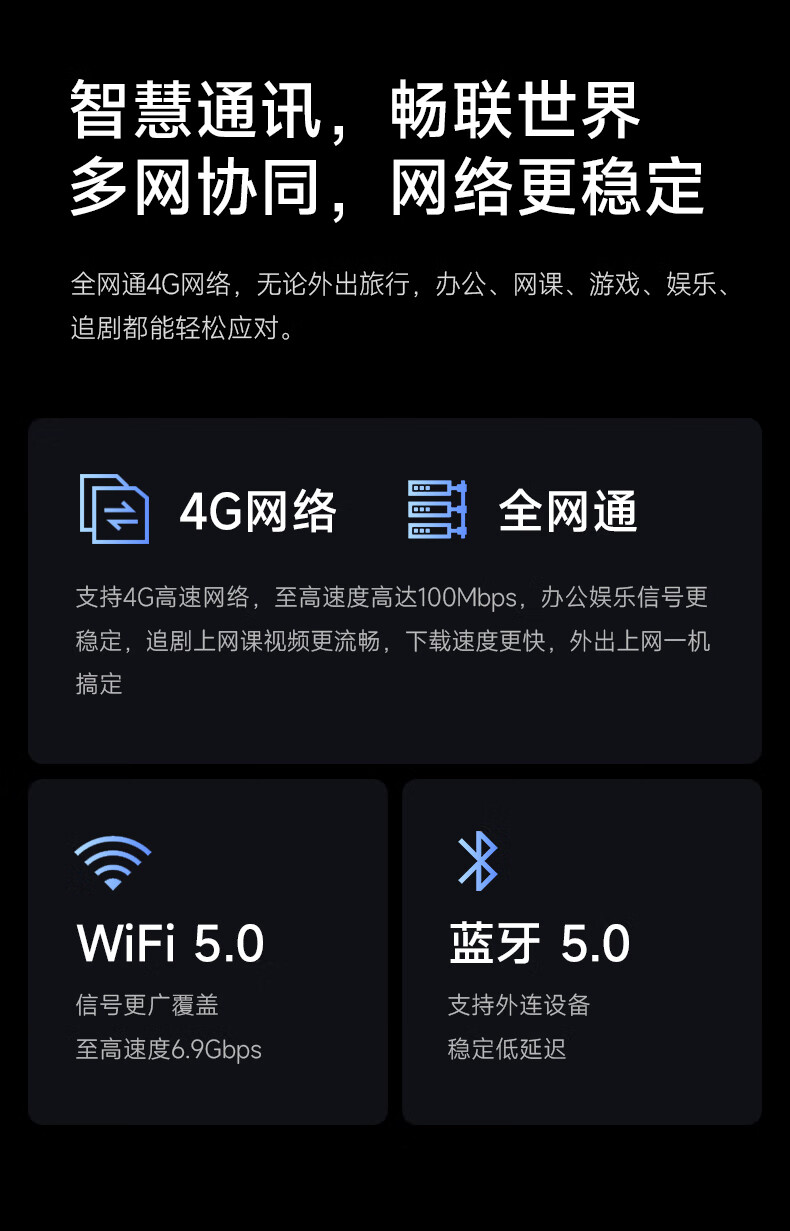 智慧通讯，畅联世界
多网协同，网络更稳定

全网通4G网络，无论外出旅行，办公、网课、游戏、娱乐、追剧都能轻松应对。

4G网络

全网通

支持4G高速网络，至高速度高达100Mbps，办公娱乐信号更稳定，追剧上网课视频更流畅，下载速度更快，外出上网一机搞定

WiFi 5.0
信号更广覆盖
至高速度6.9Gbps

蓝牙 5.0
支持外连设备
稳定低延迟